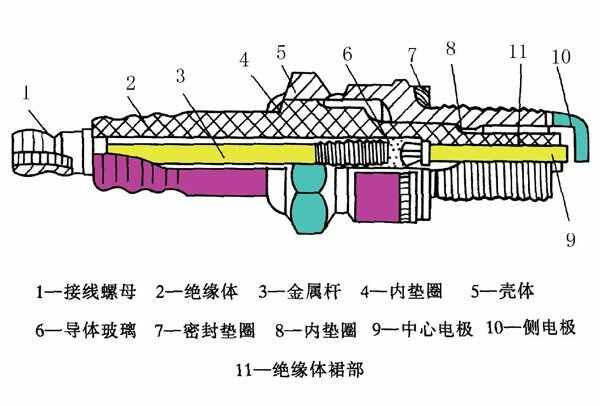 1
2
3
4
5
6
7
8
11
10
9

1—接线螺母　2—绝缘体　3—金属杆　4—内垫圈　5—壳体

6—导体玻璃　7—密封垫圈　8—内垫圈　9—中心电极　10—侧电极

11—绝缘体裙部